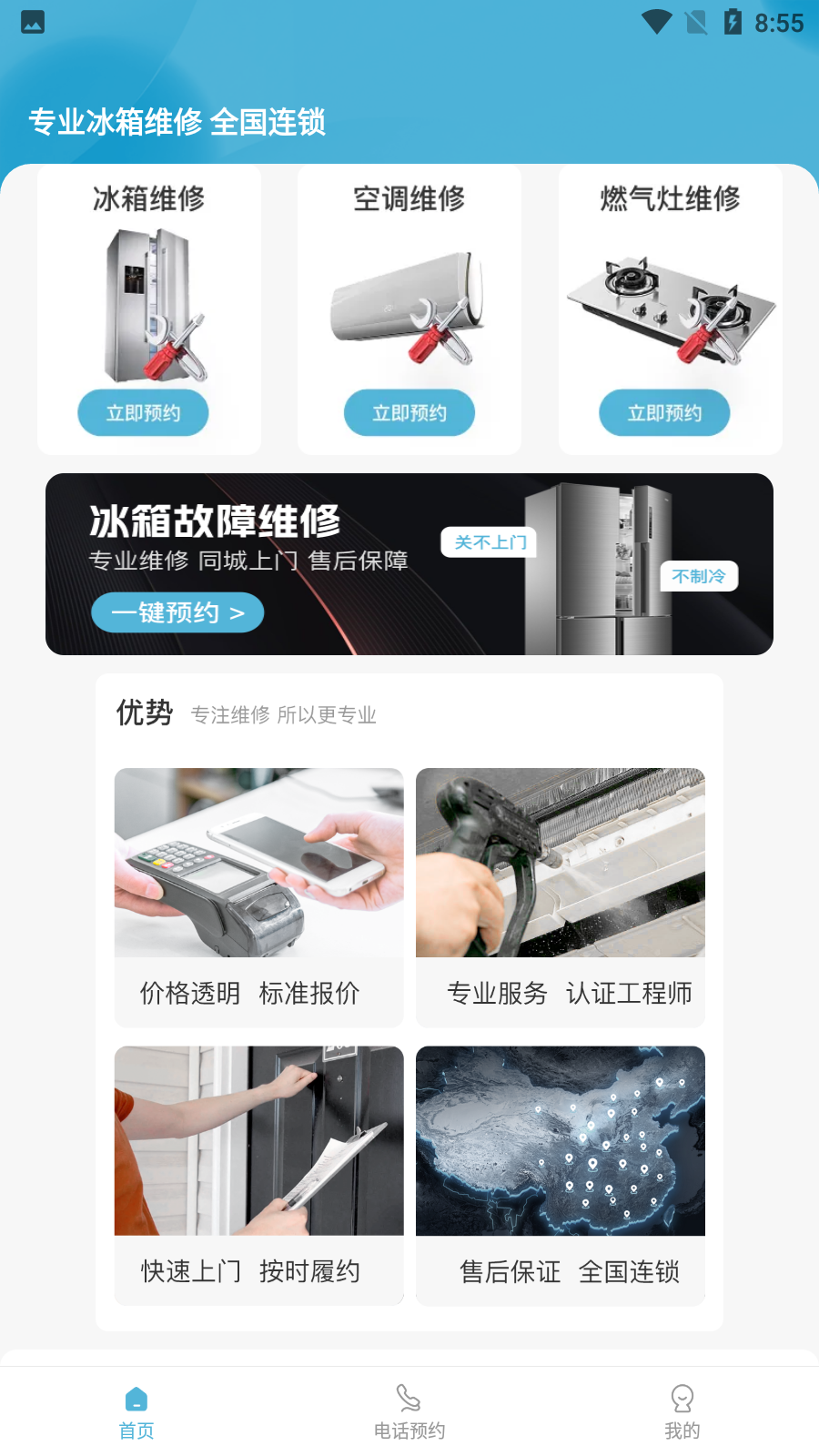 8:55

专业冰箱维修 全国连锁

冰箱维修
立即预约

空调维修
立即预约

燃气灶维修
立即预约

冰箱故障维修
专业维修 同城上门 售后保障
一键预约 >
关不上门
不制冷

优势 专注维修 所以更专业

价格透明 标准报价

专业服务 认证工程师

快速上门 按时履约

售后保证 全国连锁

首页
电话预约
我的